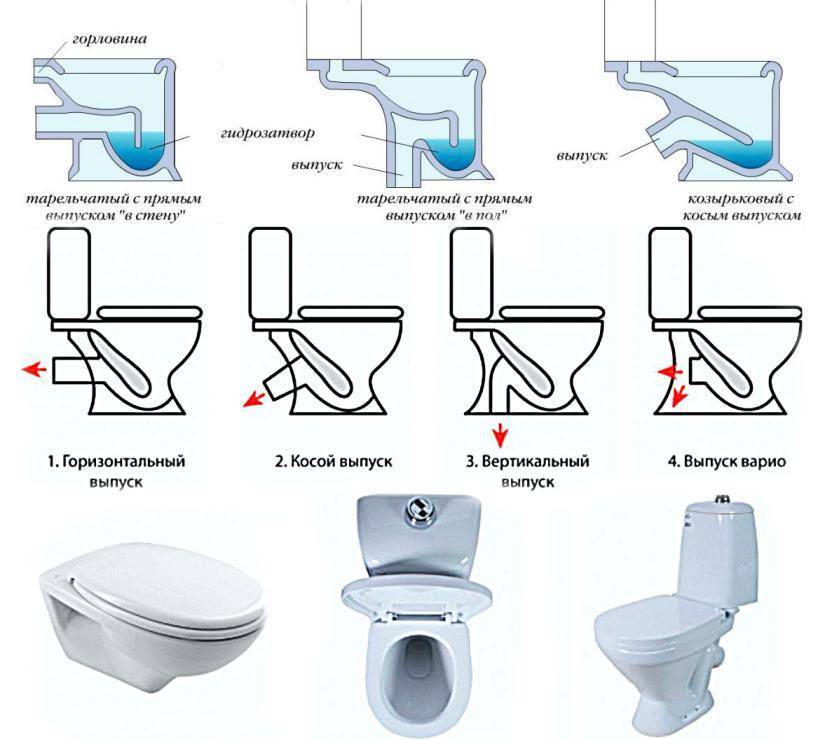 горловина

гидрозатвор

выпуск

выпуск

тарельчатый с прямым выпуском "в стену"

тарельчатый с прямым выпуском "в пол"

козырьковый с косым выпуском

1. Горизонтальный выпуск

2. Косой выпуск

3. Вертикальный выпуск

4. Выпуск варио