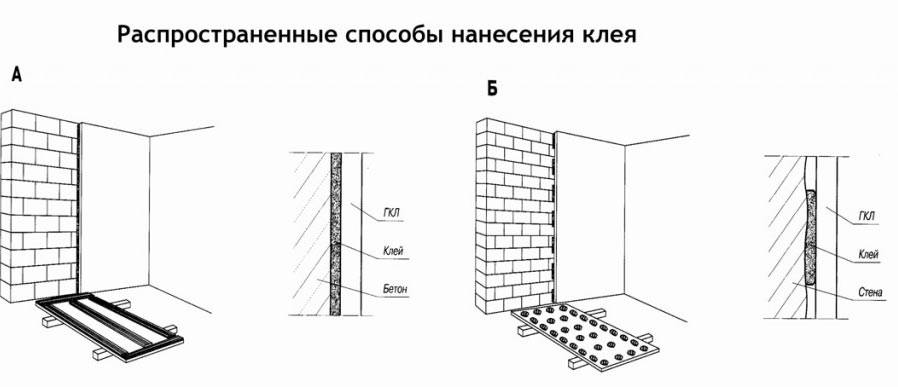 Распространенные способы нанесения клея

А

ГКЛ

Клей

Бетон

Б

ГКЛ

Клей

Стена