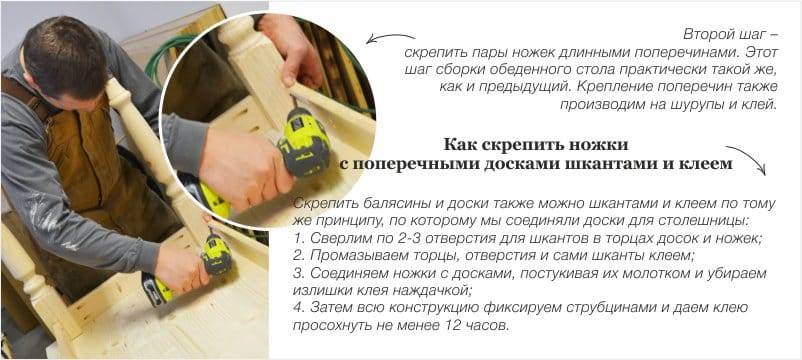 Второй шаг – скрепить пары ножек длинными поперечинами. Этот шаг сборки обеденного стола практически такой же, как и предыдущий. Крепление поперечин также производим на шурупы и клей.

Как скрепить ножки с поперечными досками шкантами и клеем

Скрепить балясины и доски также можно шкантами и клеем по тому же принципу, по которому мы соединяли доски для столешницы:
1. Сверлим по 2-3 отверстия для шкантов в торцах досок и ножек;
2. Промазываем торцы, отверстия и сами шканты клеем;
3. Соединяем ножки с досками, постукивая их молотком и убираем излишки клея наждачкой;
4. Затем всю конструкцию фиксируем струбцинами и даем клею просохнуть не менее 12 часов.