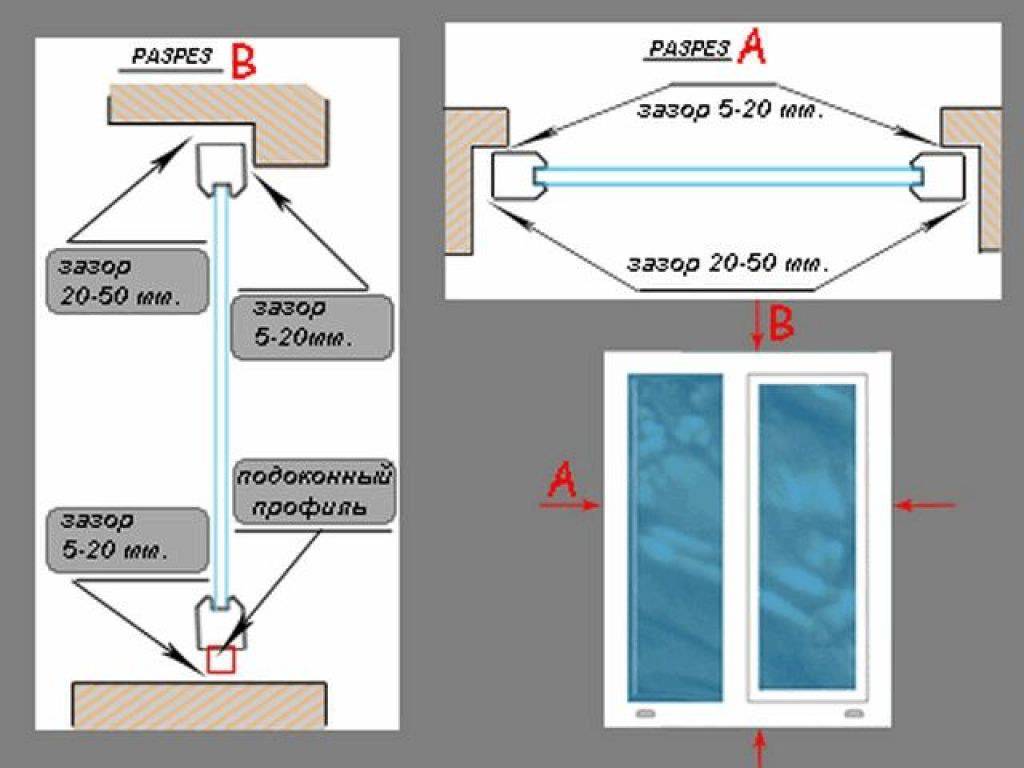 РАЗРЕЗ B

зазор 20-50 мм.

зазор 5-20мм.

подоконный профиль

зазор 5-20 мм.

РАЗРЕЗ A

зазор 5-20 мм.

зазор 20-50 мм.

B

A